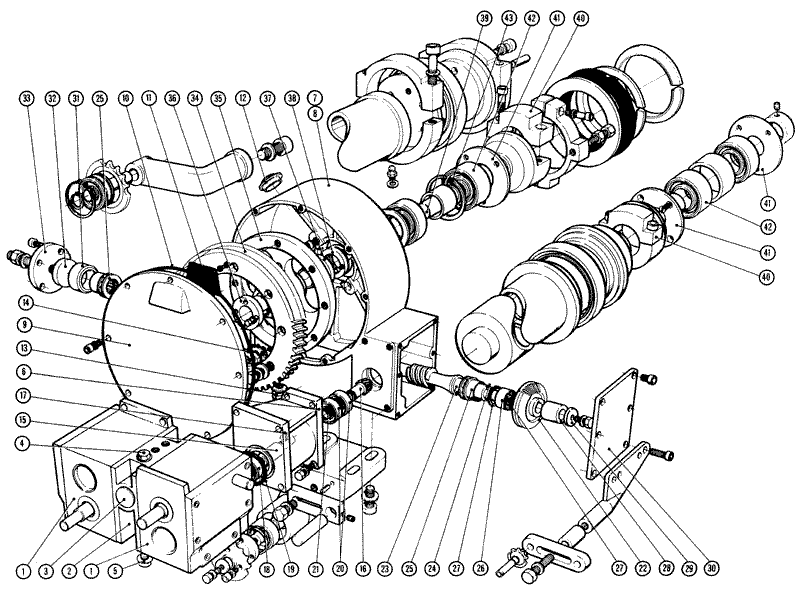 39 43 42 41 40

33 32 31 25 10 11 36 34 35 12 37 38 7 8

41 42 41 40

14 9 13 6 17 15 4

1 3 2 1 5 18 19 21 20 16 23 25 24 27 26 27 22 28 29 30